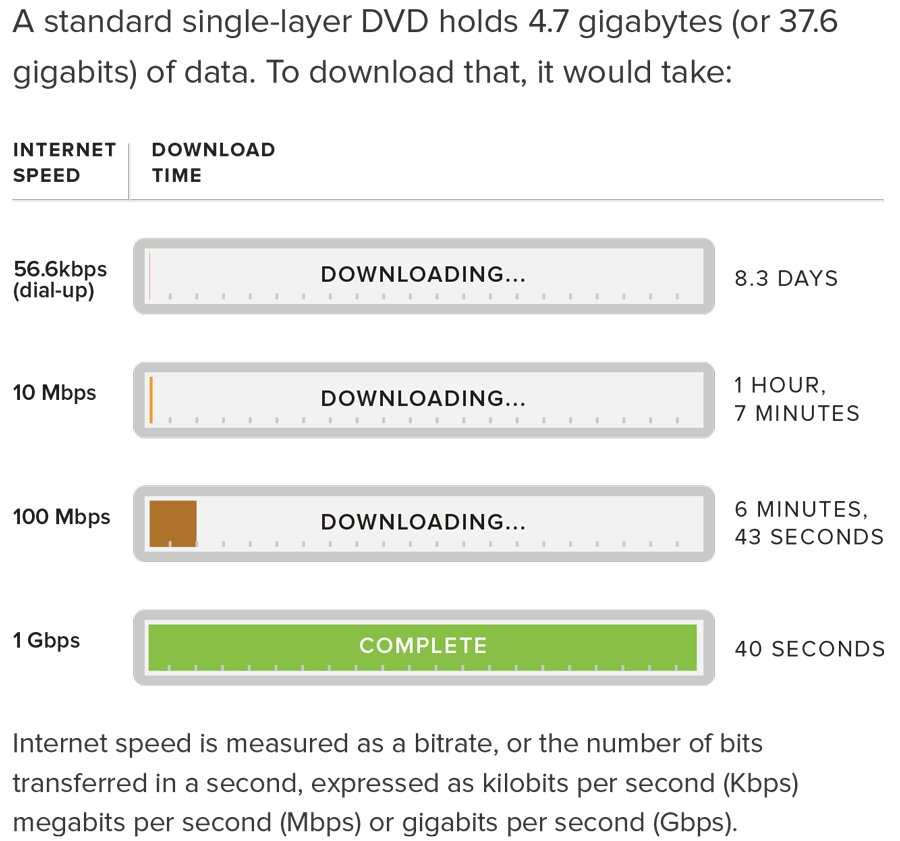 A standard single-layer DVD holds 4.7 gigabytes (or 37.6 gigabits) of data. To download that, it would take:

| INTERNET SPEED | DOWNLOAD TIME | |
|---|---|---|
| 56.6kbps (dial-up) | DOWNLOADING... | 8.3 DAYS |
| 10 Mbps | DOWNLOADING... | 1 HOUR, 7 MINUTES |
| 100 Mbps | DOWNLOADING... | 6 MINUTES, 43 SECONDS |
| 1 Gbps | COMPLETE | 40 SECONDS |

Internet speed is measured as a bitrate, or the number of bits transferred in a second, expressed as kilobits per second (Kbps) megabits per second (Mbps) or gigabits per second (Gbps).